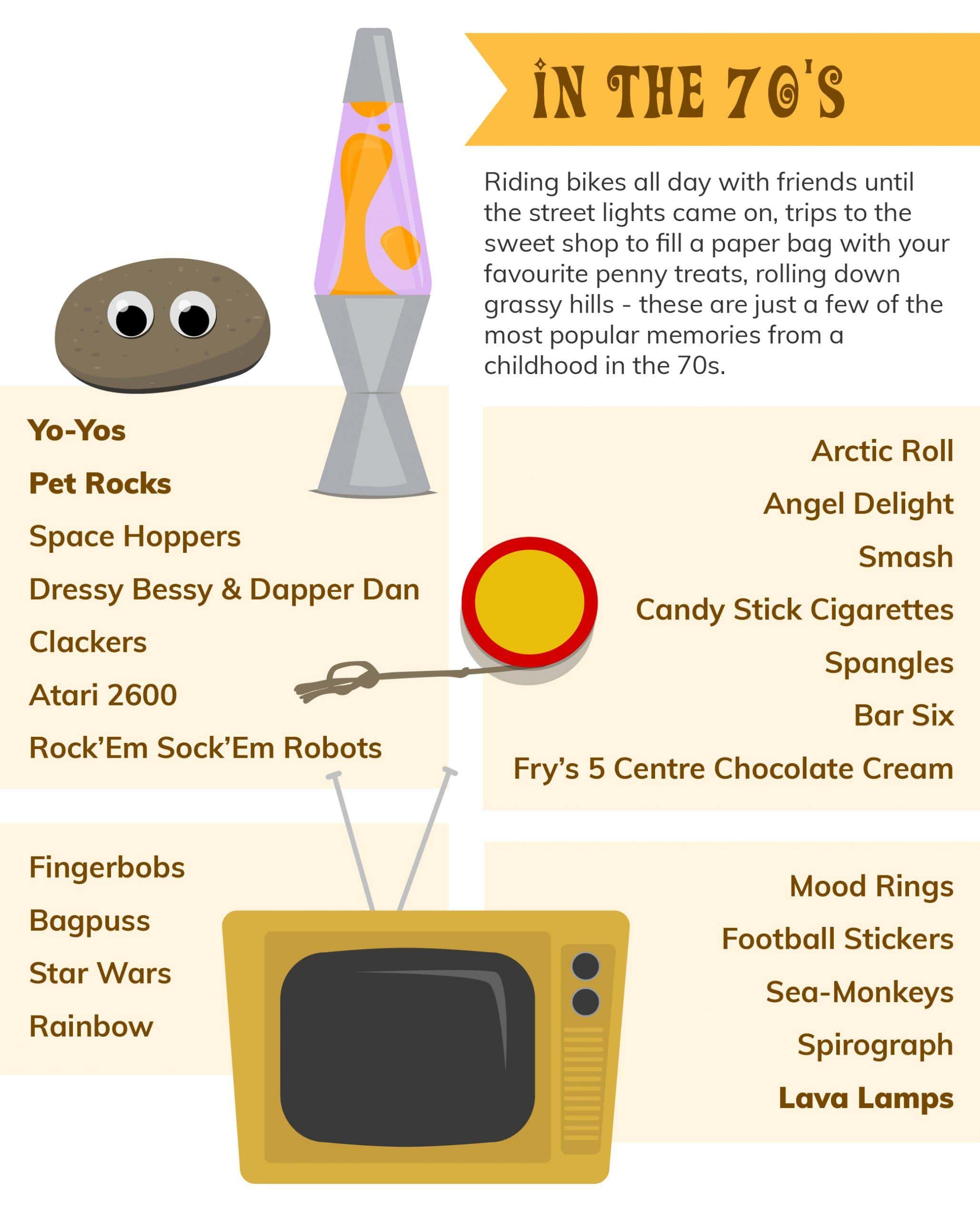 IN THE 70'S

Riding bikes all day with friends until the street lights came on, trips to the sweet shop to fill a paper bag with your favourite penny treats, rolling down grassy hills - these are just a few of the most popular memories from a childhood in the 70s.

Yo-Yos
Pet Rocks
Space Hoppers
Dressy Bessy & Dapper Dan
Clackers
Atari 2600
Rock'Em Sock'Em Robots

Arctic Roll
Angel Delight
Smash
Candy Stick Cigarettes
Spangles
Bar Six
Fry's 5 Centre Chocolate Cream

Fingerbobs
Bagpuss
Star Wars
Rainbow

Mood Rings
Football Stickers
Sea-Monkeys
Spirograph
Lava Lamps