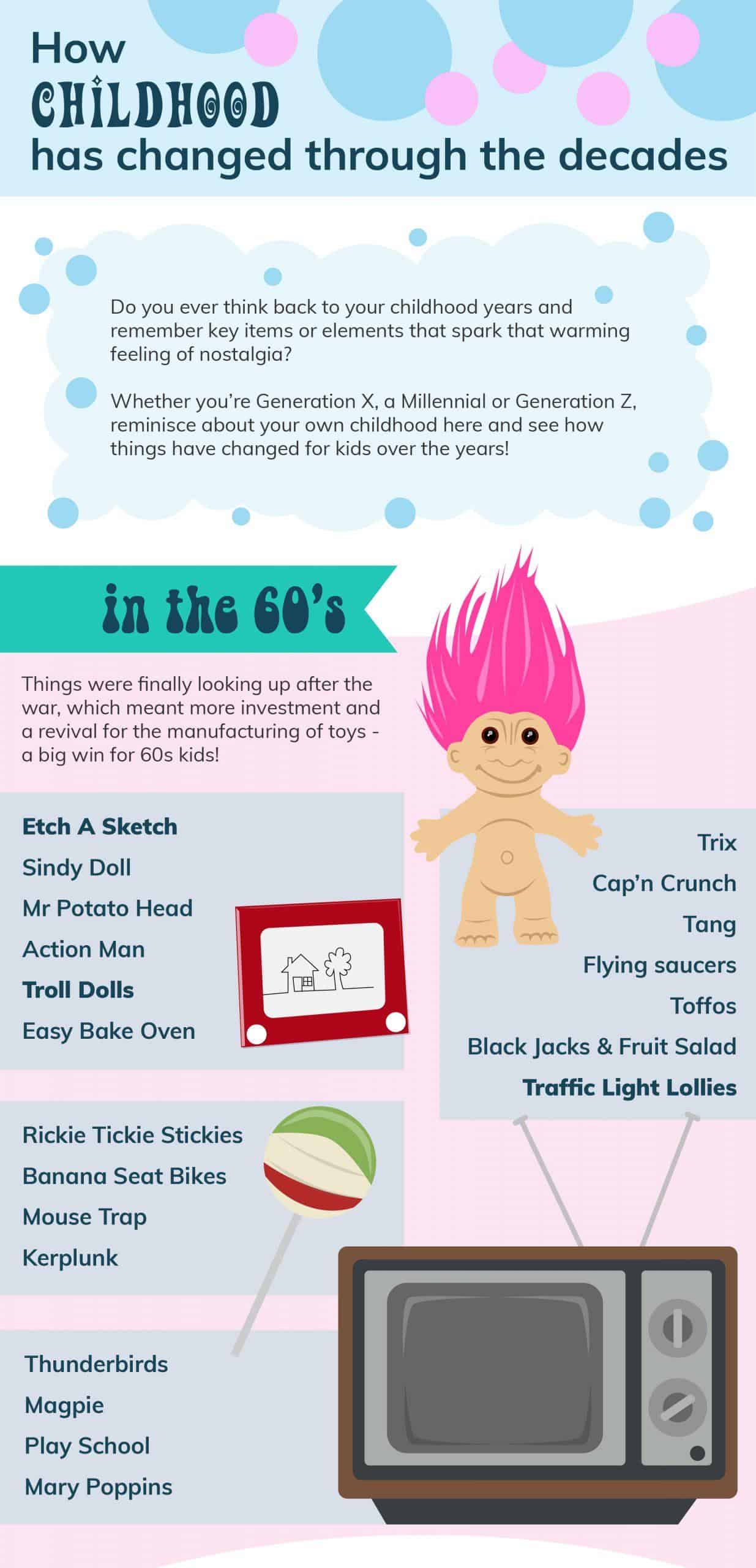 How
CHILDHOOD
has changed through the decades

Do you ever think back to your childhood years and remember key items or elements that spark that warming feeling of nostalgia?

Whether you're Generation X, a Millennial or Generation Z, reminisce about your own childhood here and see how things have changed for kids over the years!

in the 60's

Things were finally looking up after the war, which meant more investment and a revival for the manufacturing of toys - a big win for 60s kids!

Etch A Sketch
Sindy Doll
Mr Potato Head
Action Man
Troll Dolls
Easy Bake Oven

Trix
Cap'n Crunch
Tang
Flying saucers
Toffos
Black Jacks & Fruit Salad
Traffic Light Lollies

Rickie Tickie Stickies
Banana Seat Bikes
Mouse Trap
Kerplunk

Thunderbirds
Magpie
Play School
Mary Poppins